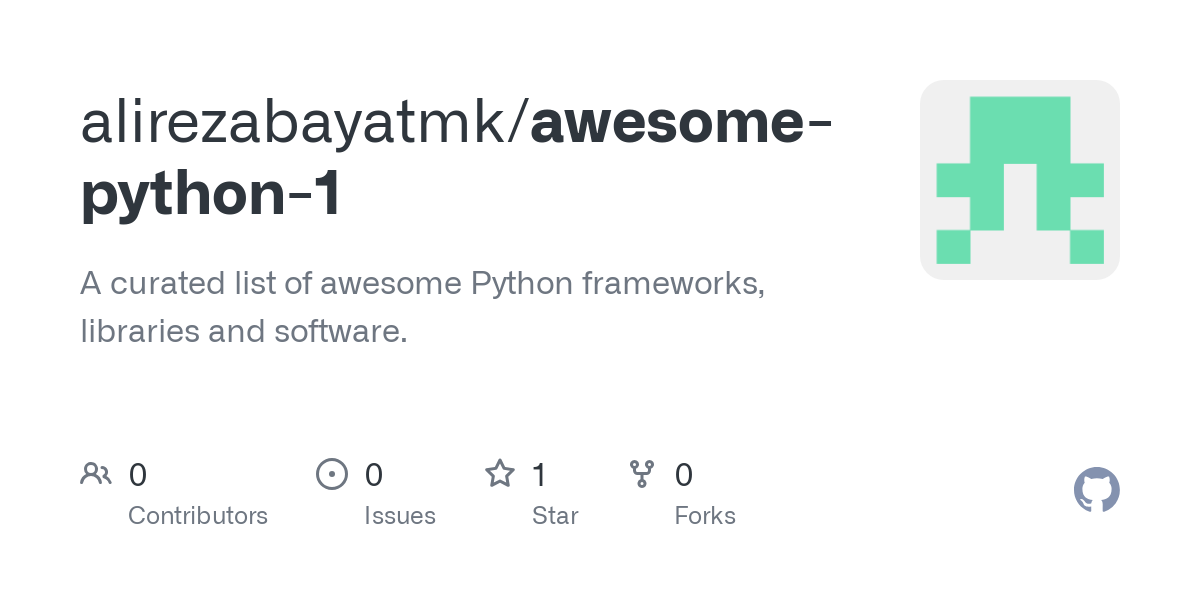 alirezabayatmk/awesome-python-1

A curated list of awesome Python frameworks, libraries and software.

0
Contributors

0
Issues

1
Star

0
Forks